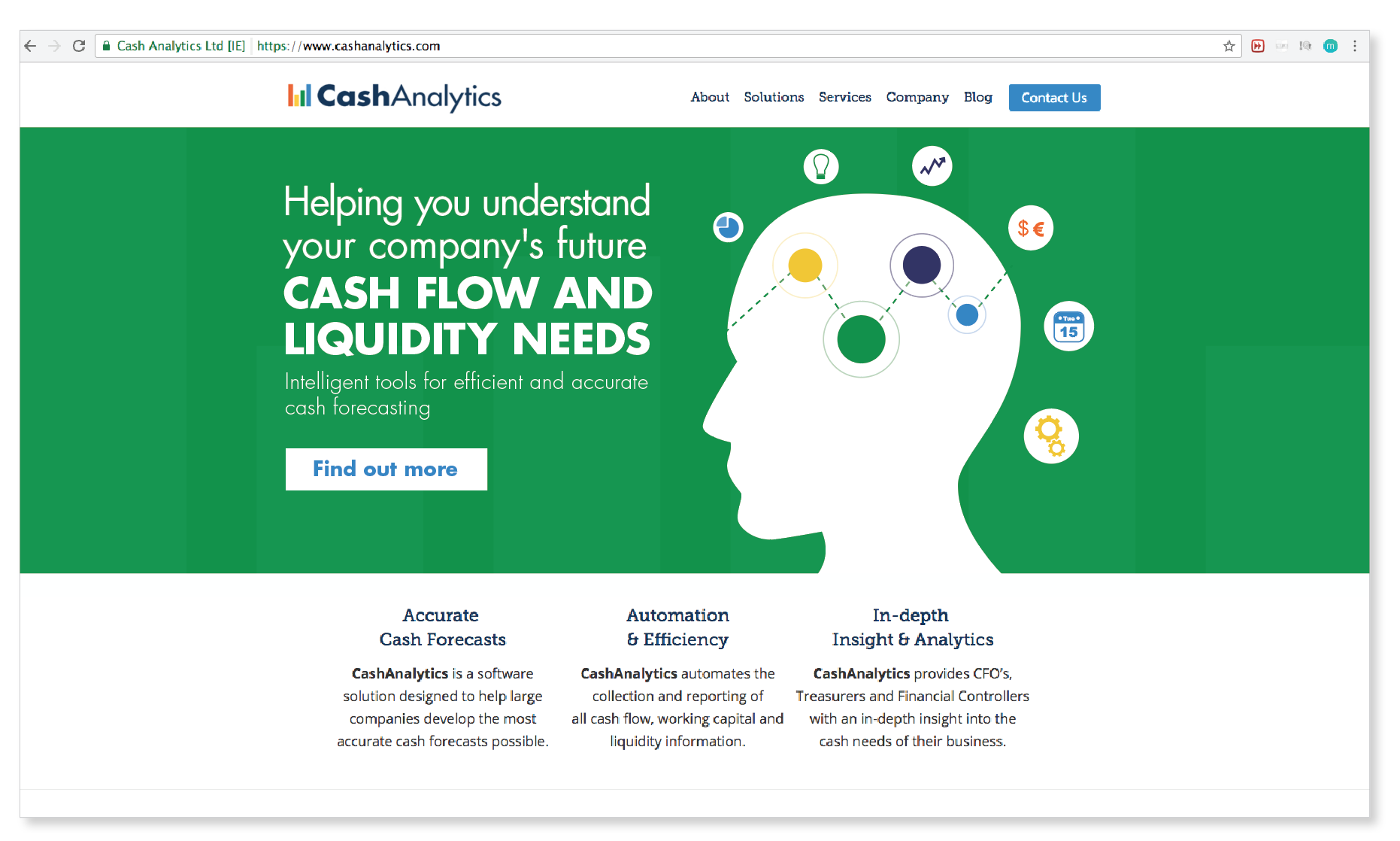 Cash Analytics Ltd [IE] https://www.cashanalytics.com

CashAnalytics

About Solutions Services Company Blog Contact Us

Helping you understand your company's future
CASH FLOW AND LIQUIDITY NEEDS
Intelligent tools for efficient and accurate cash forecasting

Find out more

$ €

Tue 15

Accurate
Cash Forecasts

CashAnalytics is a software solution designed to help large companies develop the most accurate cash forecasts possible.

Automation
& Efficiency

CashAnalytics automates the collection and reporting of all cash flow, working capital and liquidity information.

In-depth
Insight & Analytics

CashAnalytics provides CFO's, Treasurers and Financial Controllers with an in-depth insight into the cash needs of their business.